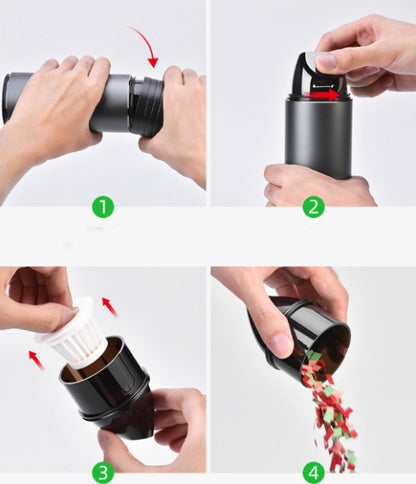 1
2
3
4